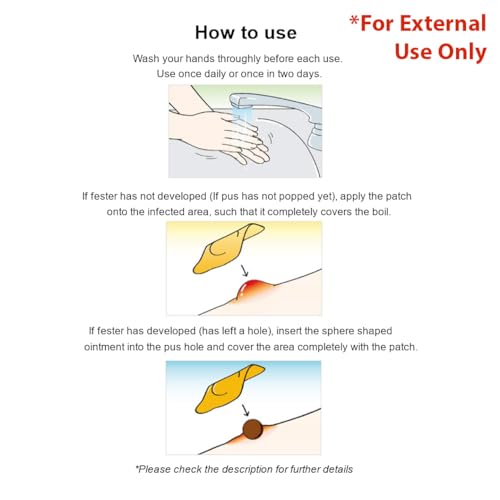 How to use

*For External Use Only

Wash your hands throughly before each use.
Use once daily or once in two days.

If fester has not developed (If pus has not popped yet), apply the patch onto the infected area, such that it completely covers the boil.

If fester has developed (has left a hole), insert the sphere shaped ointment into the pus hole and cover the area completely with the patch.

*Please check the description for further details