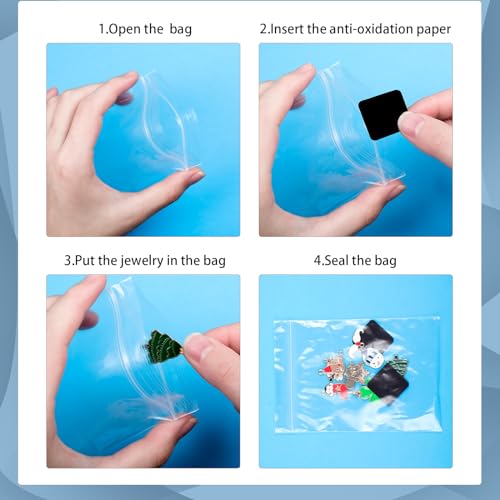 1.Open the bag

2.Insert the anti-oxidation paper

3.Put the jewelry in the bag

4.Seal the bag