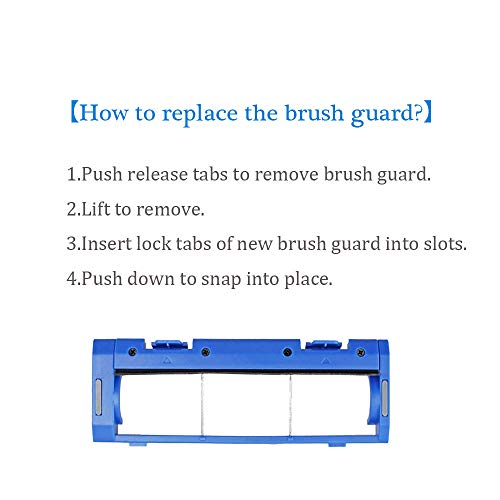 【How to replace the brush guard?】

1.Push release tabs to remove brush guard.
2.Lift to remove.
3.Insert lock tabs of new brush guard into slots.
4.Push down to snap into place.