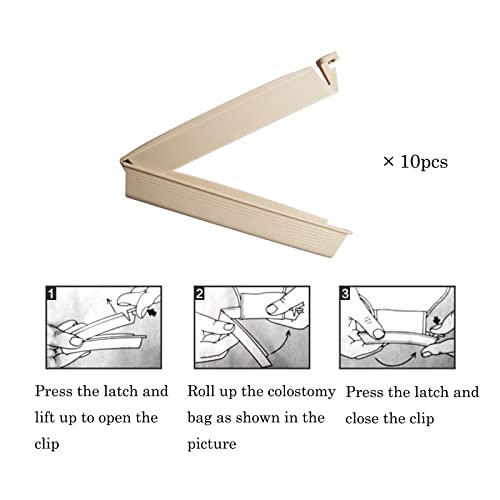 × 10pcs

1

Press the latch and lift up to open the clip

2

Roll up the colostomy bag as shown in the picture

3

Press the latch and close the clip