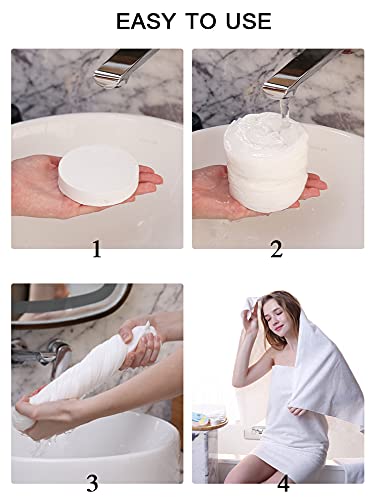 EASY TO USE

1

2

3

4