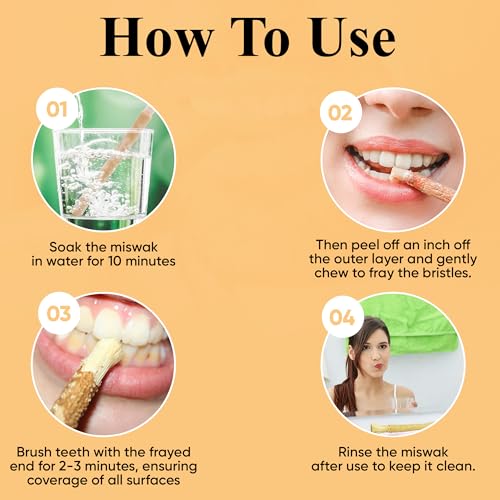 How To Use

01

Soak the miswak in water for 10 minutes

02

Then peel off an inch off the outer layer and gently chew to fray the bristles.

03

Brush teeth with the frayed end for 2-3 minutes, ensuring coverage of all surfaces

04

Rinse the miswak after use to keep it clean.