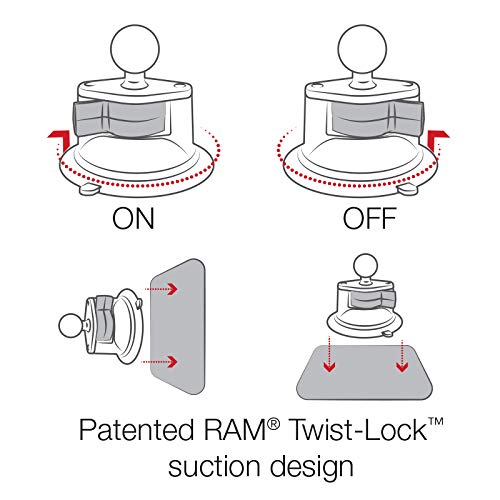 ON

OFF

Patented RAM® Twist-Lock™ suction design