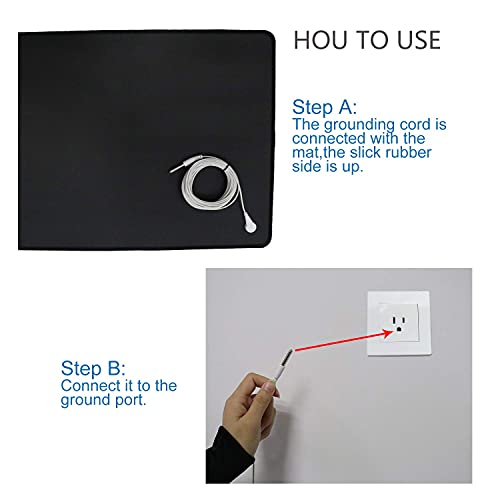 HOU TO USE

Step A:
The grounding cord is connected with the mat,the slick rubber side is up.

Step B:
Connect it to the ground port.