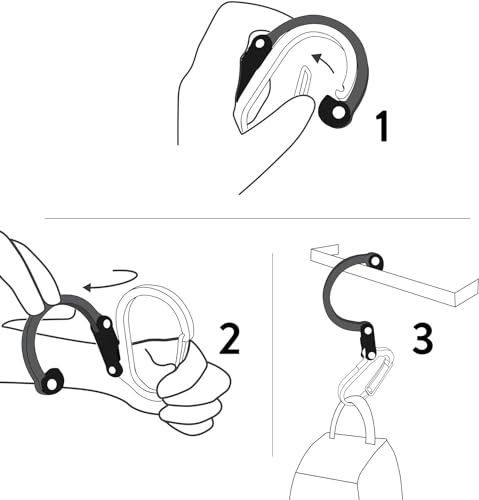 1

2

3