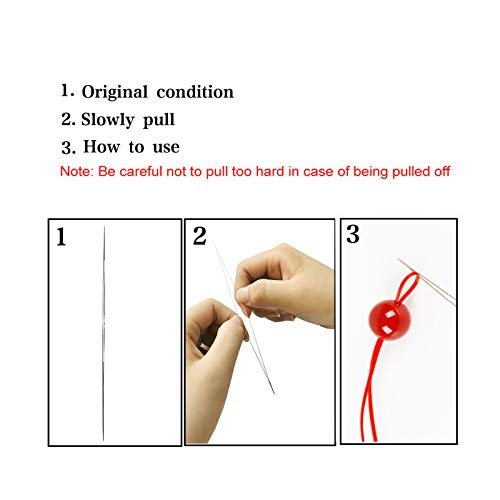 1. Original condition
2. Slowly pull
3. How to use
Note: Be careful not to pull too hard in case of being pulled off

1

2

3