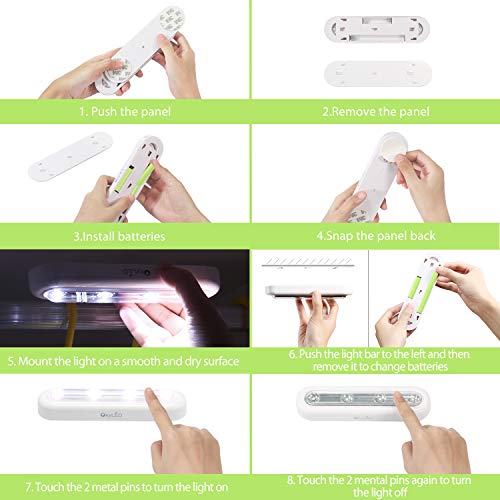 1. Push the panel

2.Remove the panel

3.Install batteries

4.Snap the panel back

5. Mount the light on a smooth and dry surface

6. Push the light bar to the left and then remove it to change batteries

7. Touch the 2 metal pins to turn the light on

8. Touch the 2 mental pins again to turn the light off