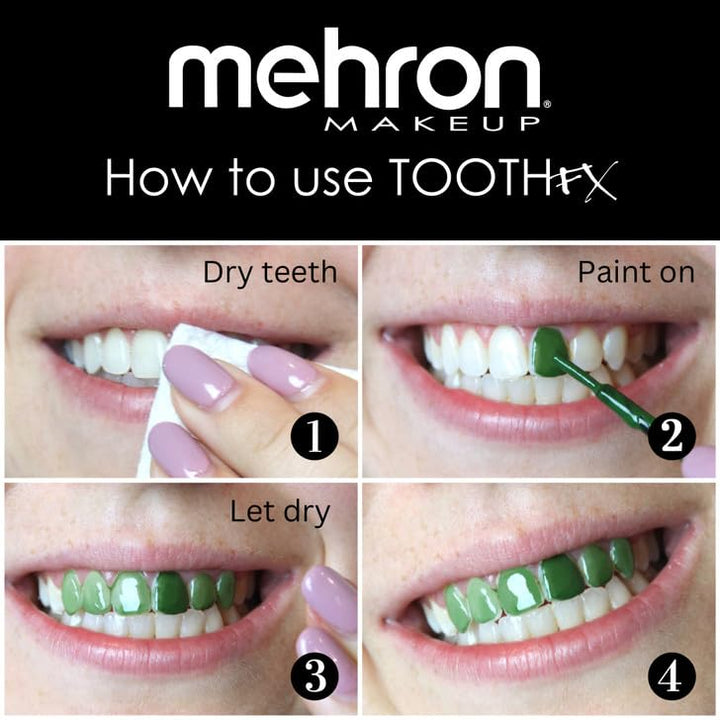 mehron®
MAKEUP

How to use TOOTHFX

Dry teeth
1

Paint on
2

Let dry
3

4