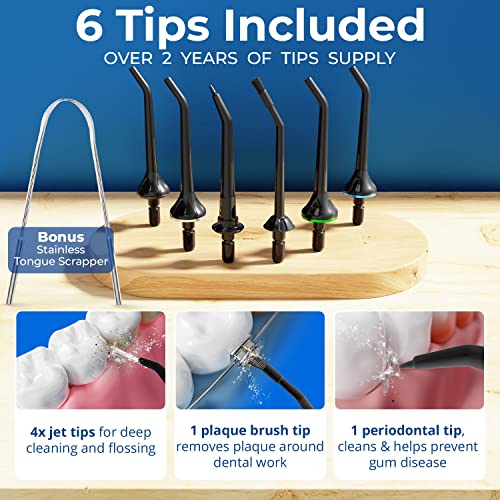 6 Tips Included
OVER 2 YEARS OF TIPS SUPPLY

Bonus
Stainless
Tongue Scrapper

4x jet tips for deep cleaning and flossing

1 plaque brush tip removes plaque around dental work

1 periodontal tip, cleans & helps prevent gum disease