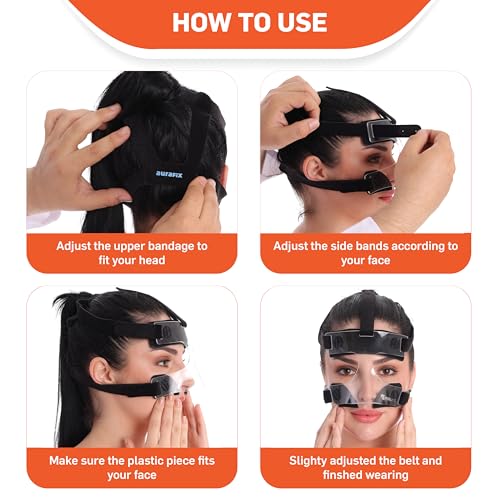 HOW TO USE

aurafix

Adjust the upper bandage to fit your head

Adjust the side bands according to your face

Make sure the plastic piece fits your face

Slighty adjusted the belt and finshed wearing