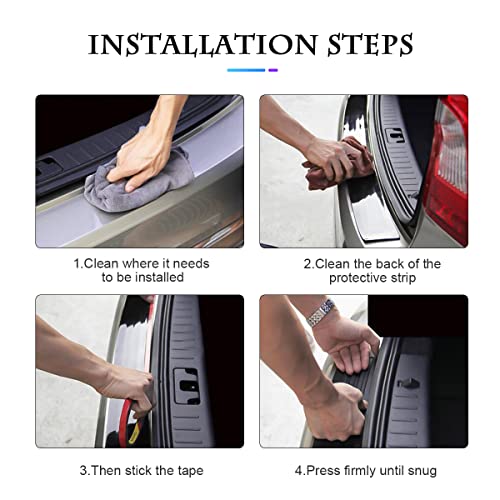 INSTALLATION STEPS

1.Clean where it needs to be installed

2.Clean the back of the protective strip

3.Then stick the tape

4.Press firmly until snug