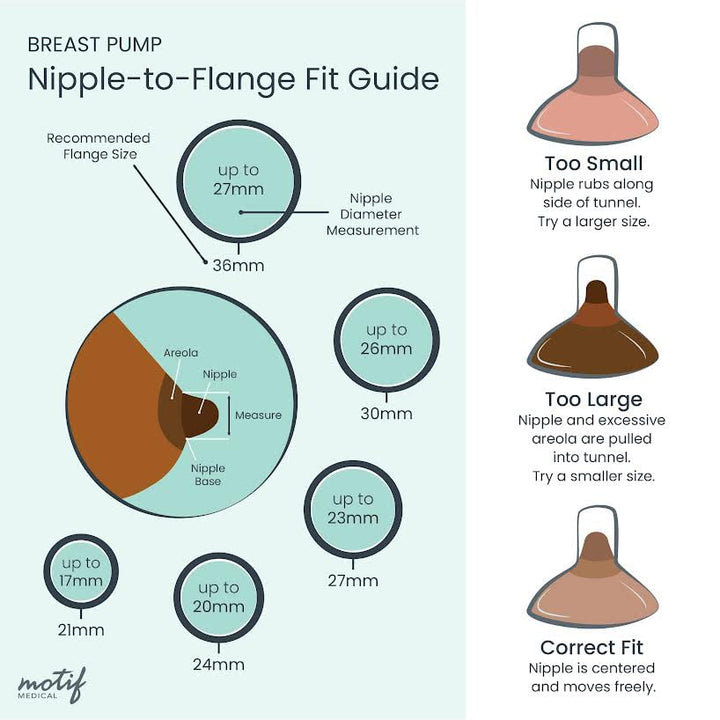 BREAST PUMP
Nipple-to-Flange Fit Guide

Recommended Flange Size

up to 27mm

Nipple Diameter Measurement

36mm

Areola
Nipple
Measure
Nipple Base

up to 26mm
30mm

up to 23mm
27mm

up to 17mm
21mm

up to 20mm
24mm

motif MEDICAL

Too Small
Nipple rubs along side of tunnel. Try a larger size.

Too Large
Nipple and excessive areola are pulled into tunnel. Try a smaller size.

Correct Fit
Nipple is centered and moves freely.