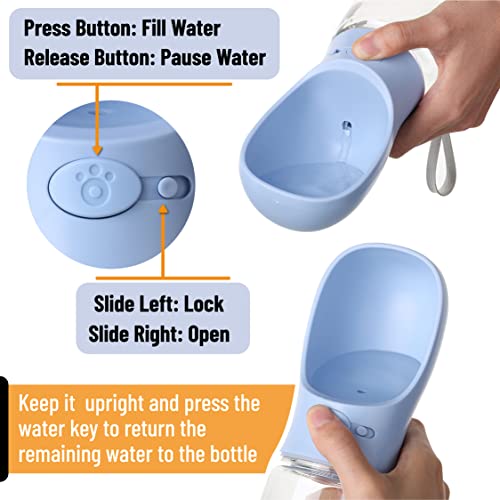 Press Button: Fill Water
Release Button: Pause Water

Slide Left: Lock
Slide Right: Open

Keep it upright and press the water key to return the remaining water to the bottle