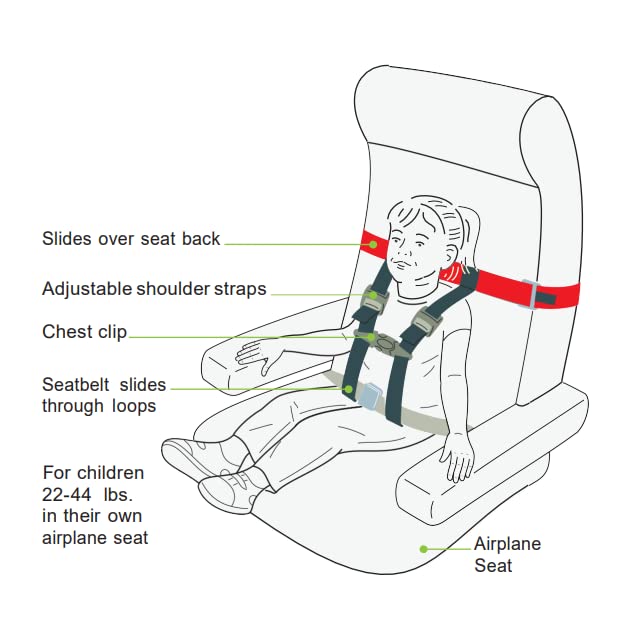 Slides over seat back

Adjustable shoulder straps

Chest clip

Seatbelt slides through loops

For children 22-44 lbs. in their own airplane seat

Airplane Seat