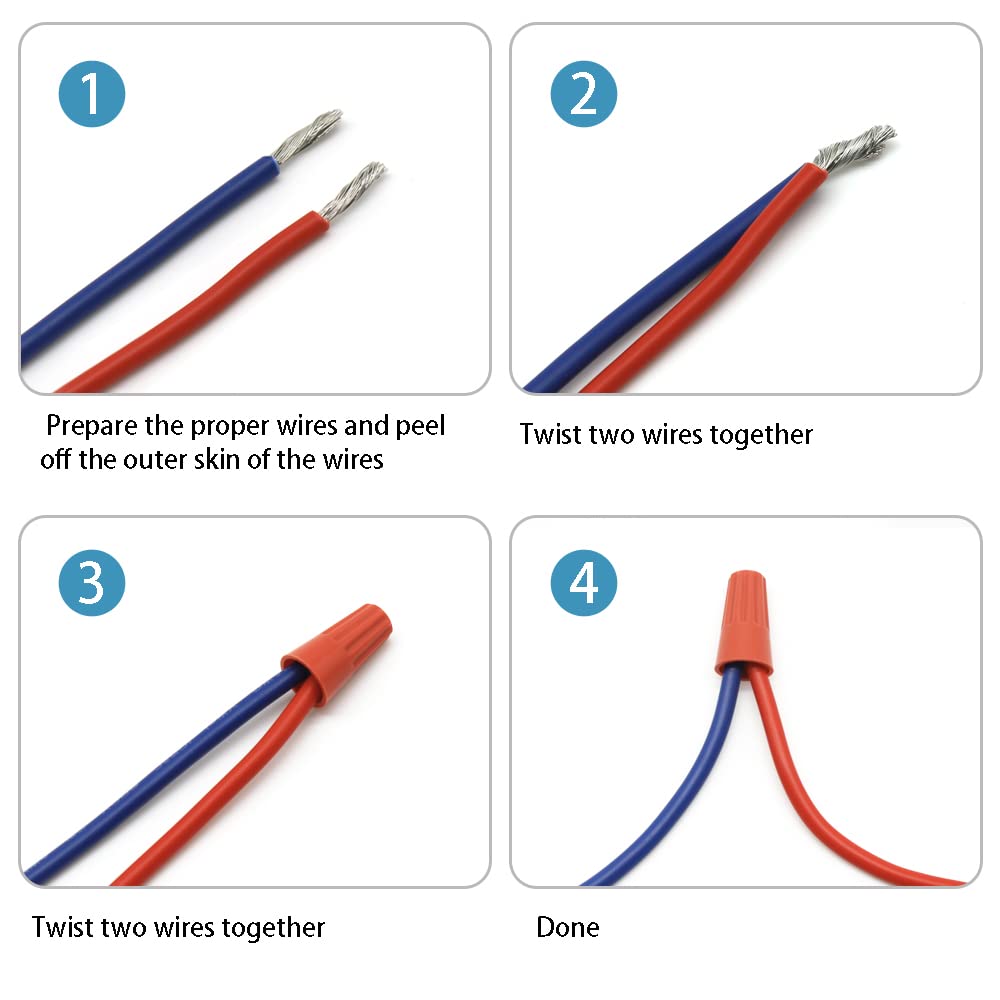 1

Prepare the proper wires and peel off the outer skin of the wires

2

Twist two wires together

3

Twist two wires together

4

Done