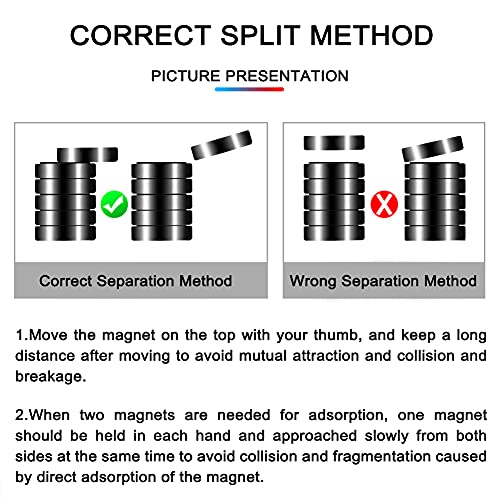 CORRECT SPLIT METHOD

PICTURE PRESENTATION

Correct Separation Method

Wrong Separation Method

1.Move the magnet on the top with your thumb, and keep a long distance after moving to avoid mutual attraction and collision and breakage.

2.When two magnets are needed for adsorption, one magnet should be held in each hand and approached slowly from both sides at the same time to avoid collision and fragmentation caused by direct adsorption of the magnet.