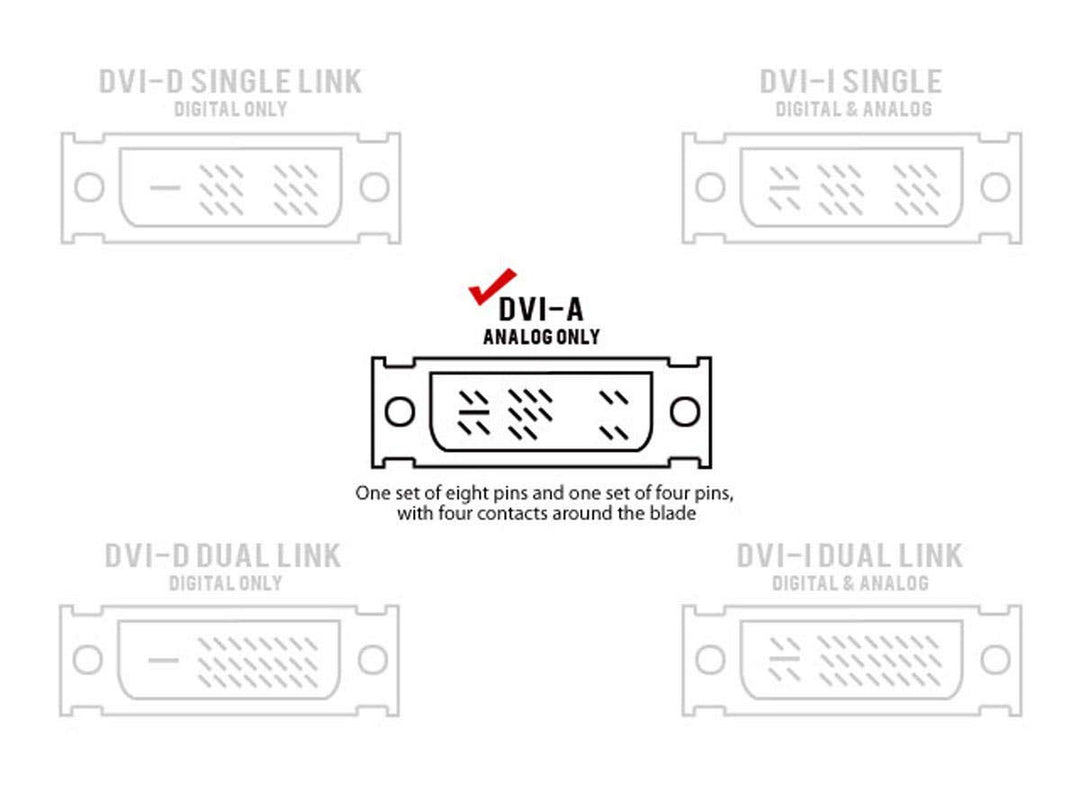 DVI-D SINGLE LINK
DIGITAL ONLY

DVI-I SINGLE
DIGITAL & ANALOG

DVI-A
ANALOG ONLY

One set of eight pins and one set of four pins, with four contacts around the blade

DVI-D DUAL LINK
DIGITAL ONLY

DVI-I DUAL LINK
DIGITAL & ANALOG