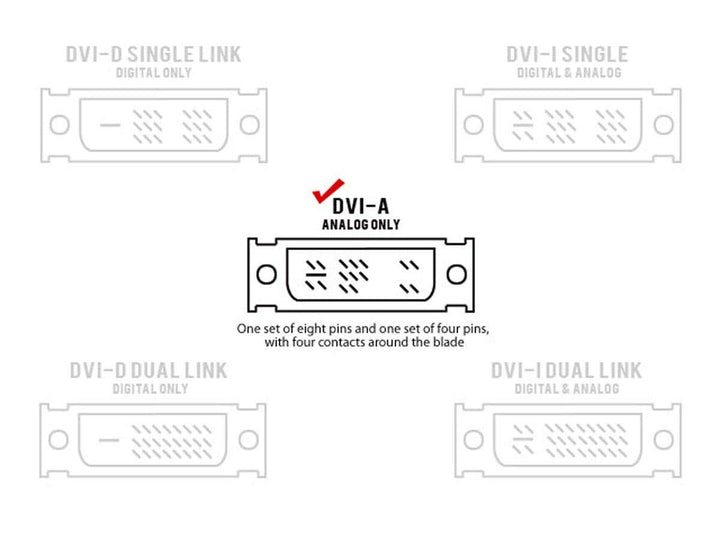 DVI-D SINGLE LINK
DIGITAL ONLY

DVI-I SINGLE
DIGITAL & ANALOG

DVI-A
ANALOG ONLY

One set of eight pins and one set of four pins, with four contacts around the blade

DVI-D DUAL LINK
DIGITAL ONLY

DVI-I DUAL LINK
DIGITAL & ANALOG