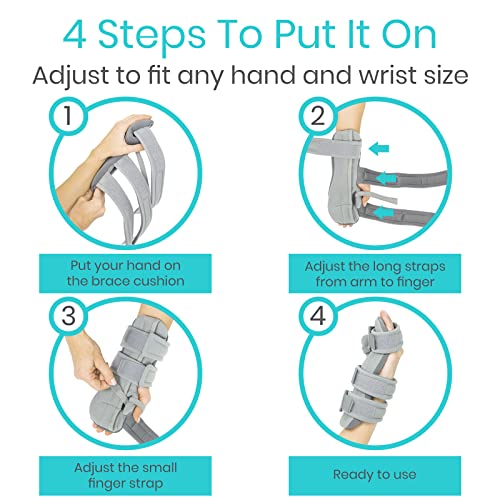 4 Steps To Put It On
Adjust to fit any hand and wrist size

1

Put your hand on the brace cushion

2

Adjust the long straps from arm to finger

3

Adjust the small finger strap

4

Ready to use