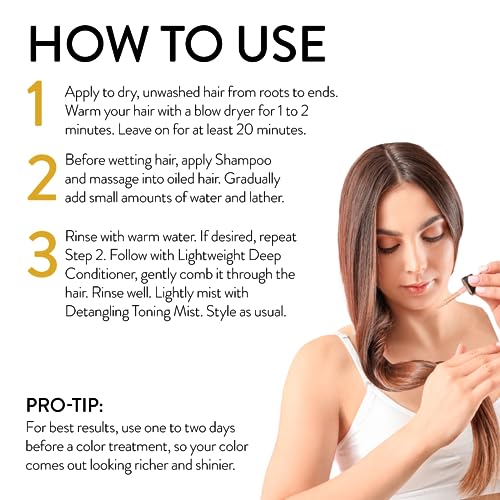 HOW TO USE

1 Apply to dry, unwashed hair from roots to ends. Warm your hair with a blow dryer for 1 to 2 minutes. Leave on for at least 20 minutes.

2 Before wetting hair, apply Shampoo and massage into oiled hair. Gradually add small amounts of water and lather.

3 Rinse with warm water. If desired, repeat Step 2. Follow with Lightweight Deep Conditioner, gently comb it through the hair. Rinse well. Lightly mist with Detangling Toning Mist. Style as usual.

PRO-TIP:
For best results, use one to two days before a color treatment, so your color comes out looking richer and shinier.