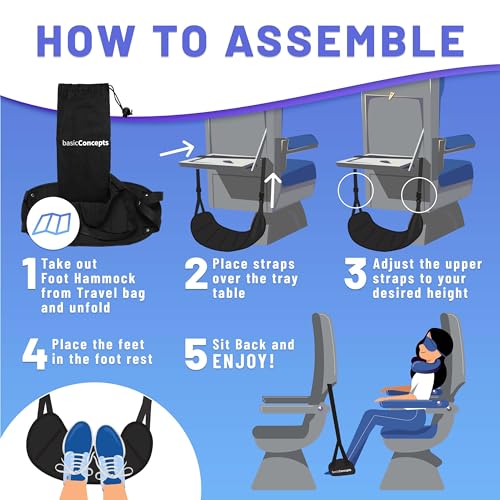 HOW TO ASSEMBLE

basicConcepts

1 Take out Foot Hammock from Travel bag and unfold

2 Place straps over the tray table

3 Adjust the upper straps to your desired height

4 Place the feet in the foot rest

5 Sit Back and ENJOY!

basicConcepts