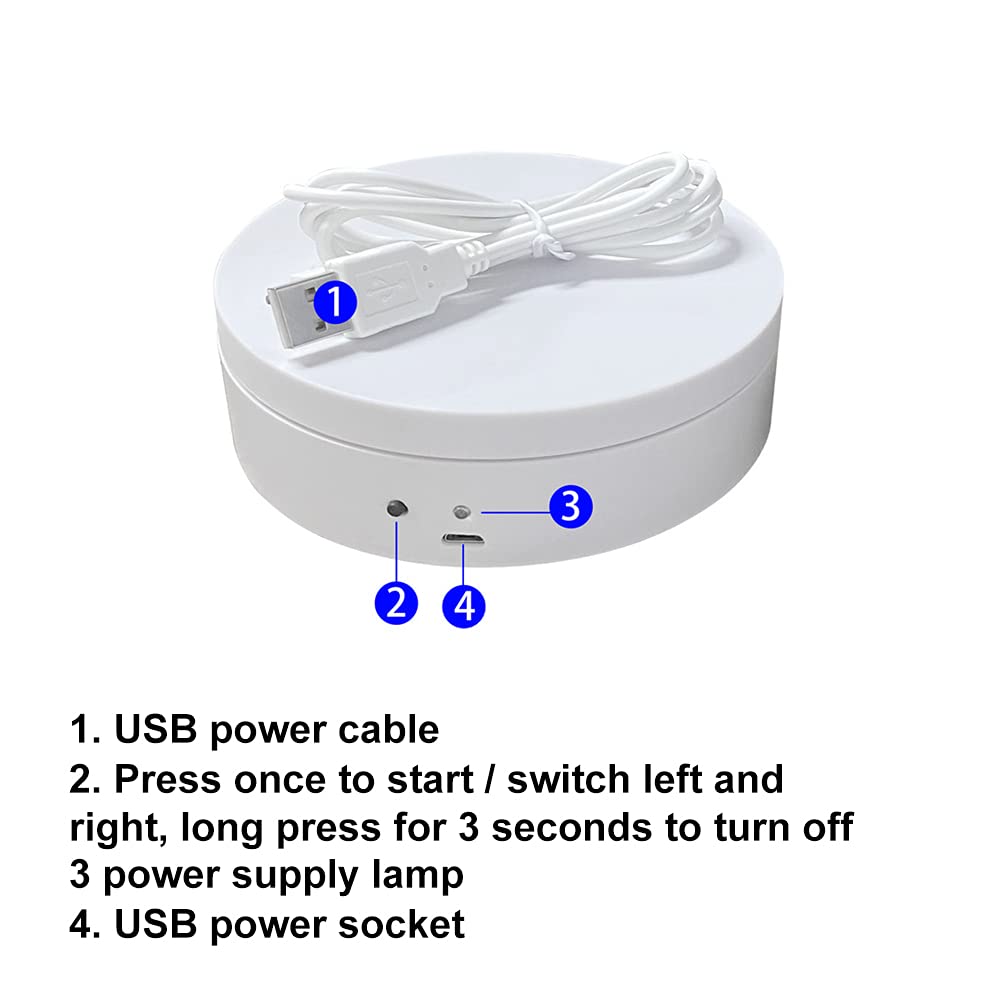 1

3

2

4

1. USB power cable
2. Press once to start / switch left and right, long press for 3 seconds to turn off
3 power supply lamp
4. USB power socket