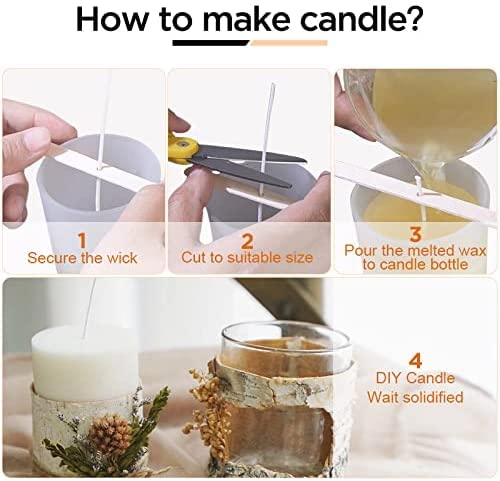 How to make candle?

1
Secure the wick

2
Cut to suitable size

3
Pour the melted wax to candle bottle

4
DIY Candle
Wait solidified