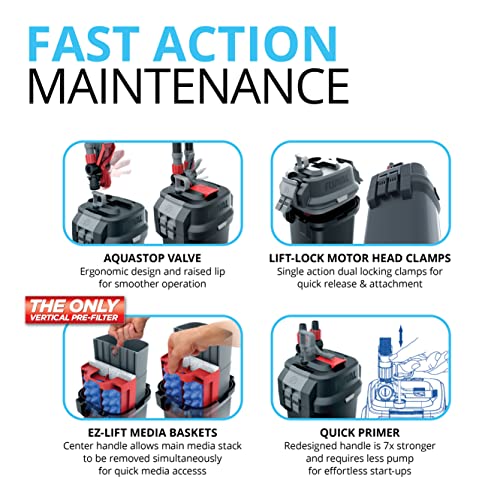 FAST ACTION
MAINTENANCE

AQUASTOP VALVE
Ergonomic design and raised lip for smoother operation

LIFT-LOCK MOTOR HEAD CLAMPS
Single action dual locking clamps for quick release & attachment

THE ONLY
VERTICAL PRE-FILTER

EZ-LIFT MEDIA BASKETS
Center handle allows main media stack to be removed simultaneously for quick media accesss

QUICK PRIMER
Redesigned handle is 7x stronger and requires less pump for effortless start-ups