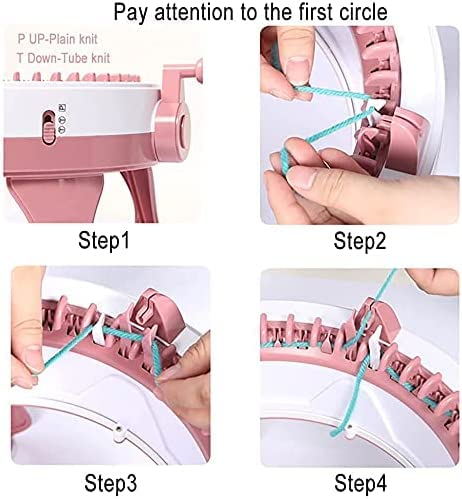 Pay attention to the first circle

P UP-Plain knit
T Down-Tube knit

Step1

Step2

Step3

Step4