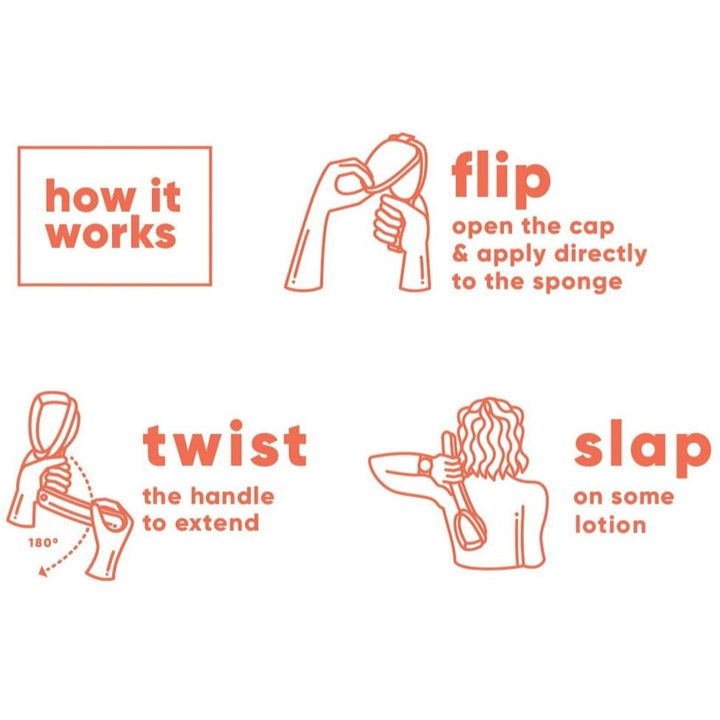 how it works

flip
open the cap & apply directly to the sponge

180°

twist
the handle to extend

slap
on some lotion