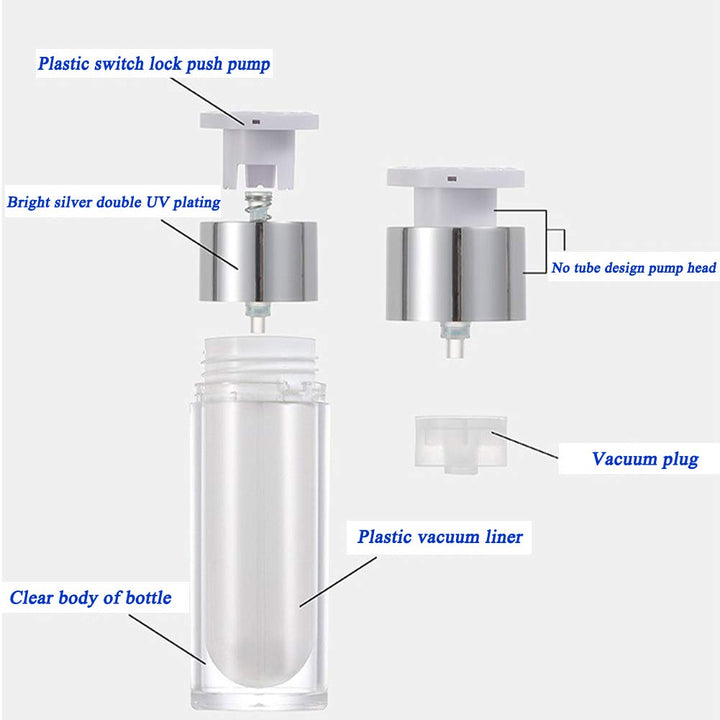 Plastic switch lock push pump

Bright silver double UV plating

No tube design pump head

Vacuum plug

Plastic vacuum liner

Clear body of bottle