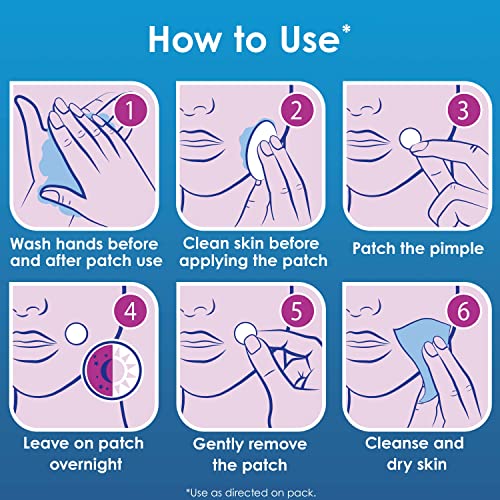 How to Use*

1
Wash hands before and after patch use

2
Clean skin before applying the patch

3
Patch the pimple

4
Leave on patch overnight

5
Gently remove the patch

6
Cleanse and dry skin

*Use as directed on pack.