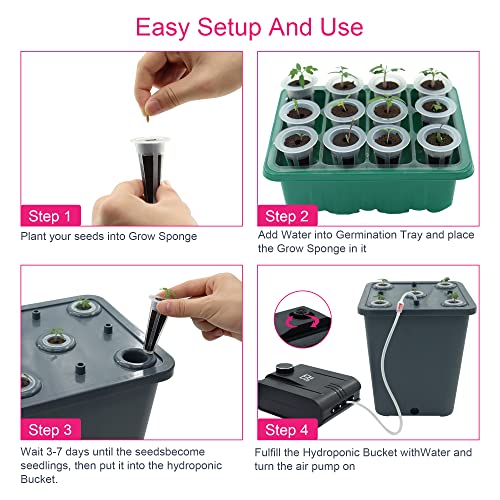 Easy Setup And Use

Step 1

Plant your seeds into Grow Sponge

Step 2

Add Water into Germination Tray and place the Grow Sponge in it

Step 3

Wait 3-7 days until the seedsbecome seedlings, then put it into the hydroponic Bucket.

Step 4

Fulfill the Hydroponic Bucket withWater and turn the air pump on