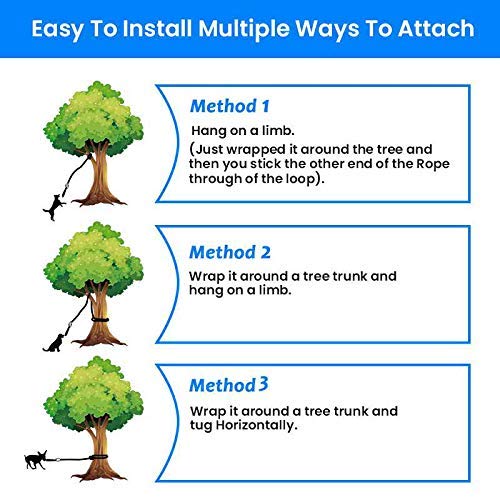 Easy To Install Multiple Ways To Attach

Method 1

Hang on a limb.
(Just wrapped it around the tree and then you stick the other end of the Rope through of the loop).

Method 2

Wrap it around a tree trunk and hang on a limb.

Method 3

Wrap it around a tree trunk and tug Horizontally.