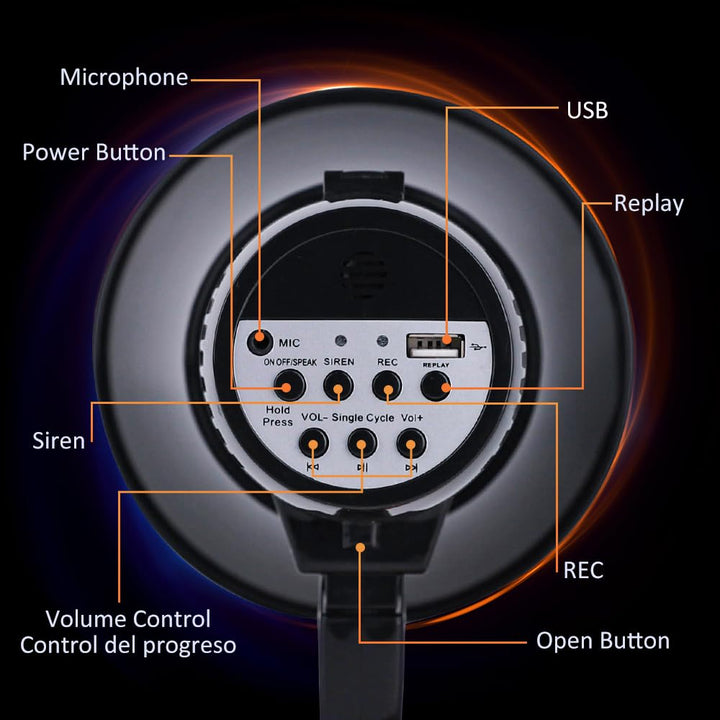 Microphone

Power Button

USB

Replay

MIC

ON OFF/SPEAK SIREN REC REPLAY

Hold Press

VOL- Single Cycle Vol+

Siren

REC

Volume Control
Control del progreso

Open Button