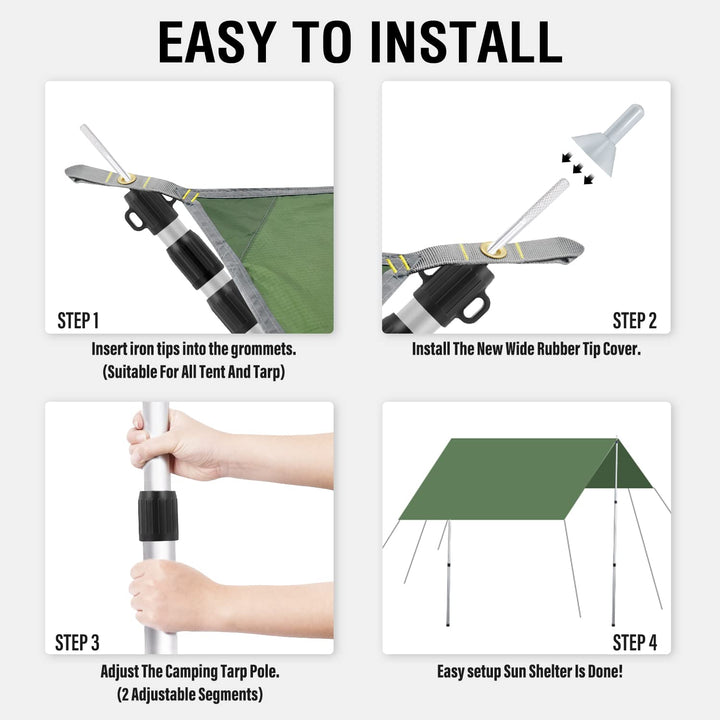 EASY TO INSTALL

STEP 1

Insert iron tips into the grommets. (Suitable For All Tent And Tarp)

STEP 2

Install The New Wide Rubber Tip Cover.

STEP 3

Adjust The Camping Tarp Pole. (2 Adjustable Segments)

STEP 4

Easy setup Sun Shelter Is Done!