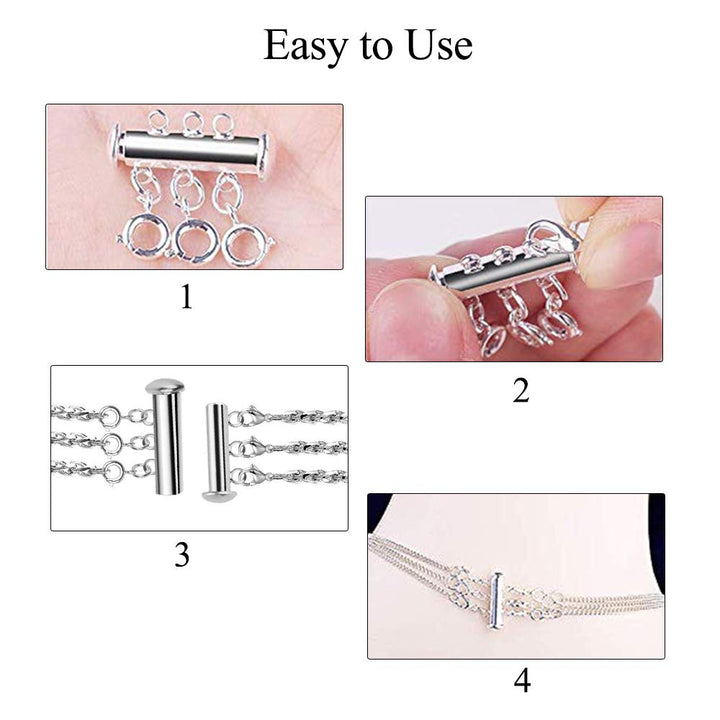 Easy to Use

1

2

3

4