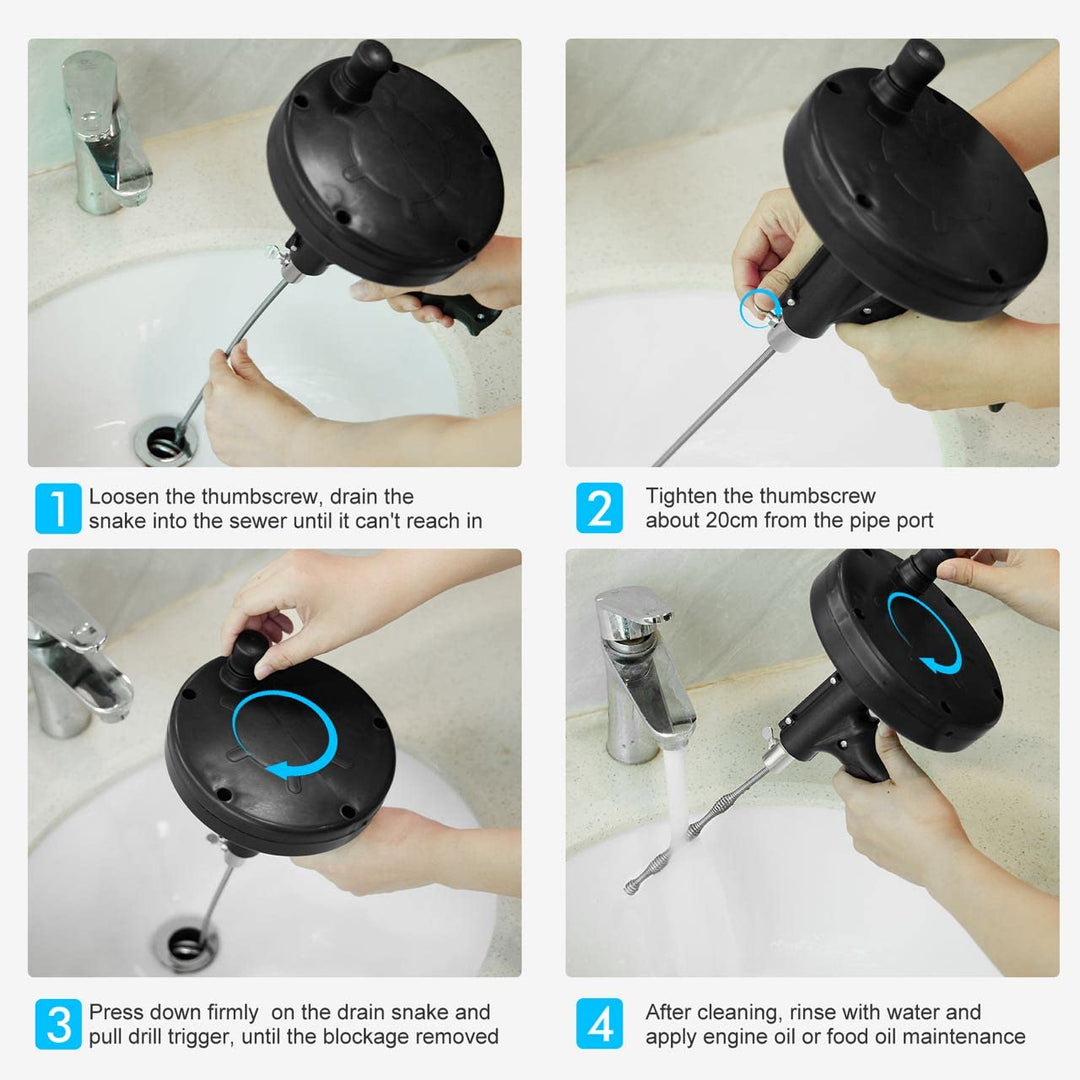 1 Loosen the thumbscrew, drain the snake into the sewer until it can't reach in

2 Tighten the thumbscrew about 20cm from the pipe port

3 Press down firmly on the drain snake and pull drill trigger, until the blockage removed

4 After cleaning, rinse with water and apply engine oil or food oil maintenance