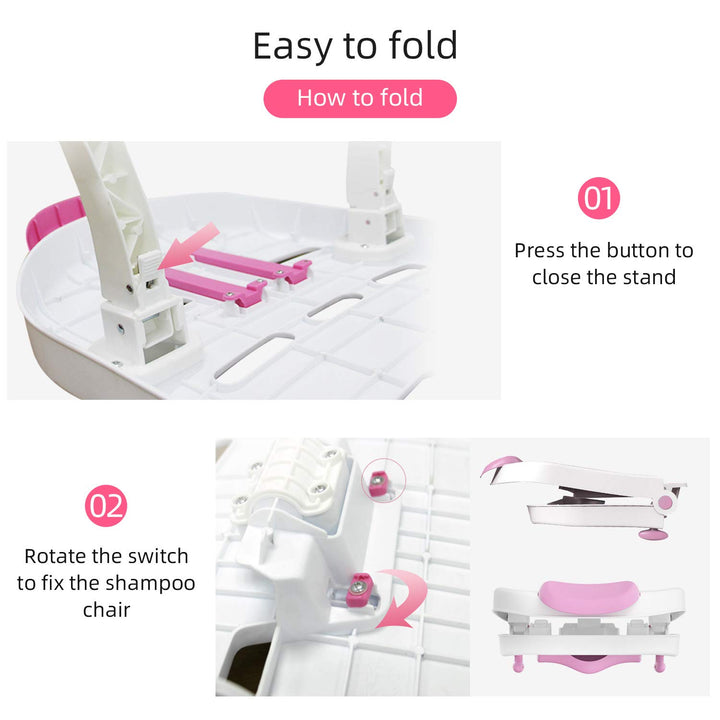 Easy to fold

How to fold

01

Press the button to close the stand

02

Rotate the switch to fix the shampoo chair