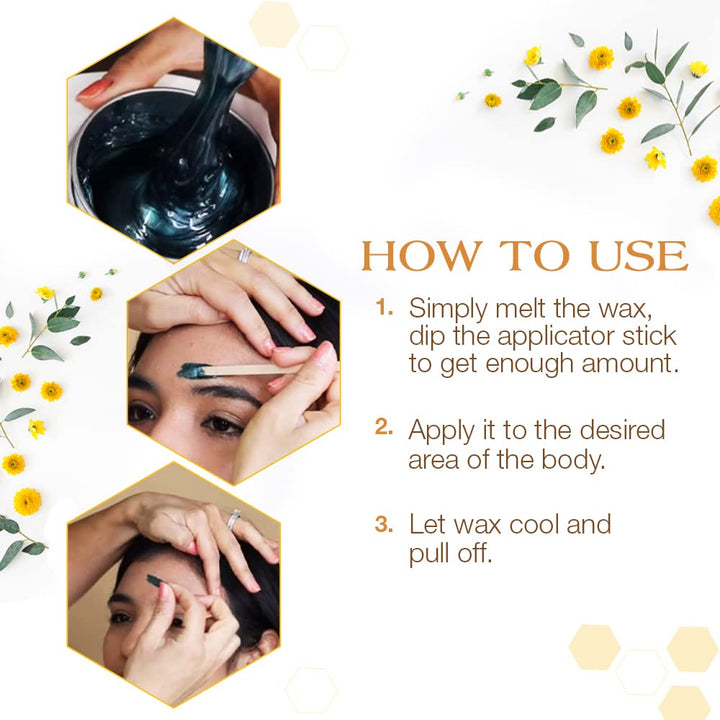 HOW TO USE

1. Simply melt the wax, dip the applicator stick to get enough amount.

2. Apply it to the desired area of the body.

3. Let wax cool and pull off.