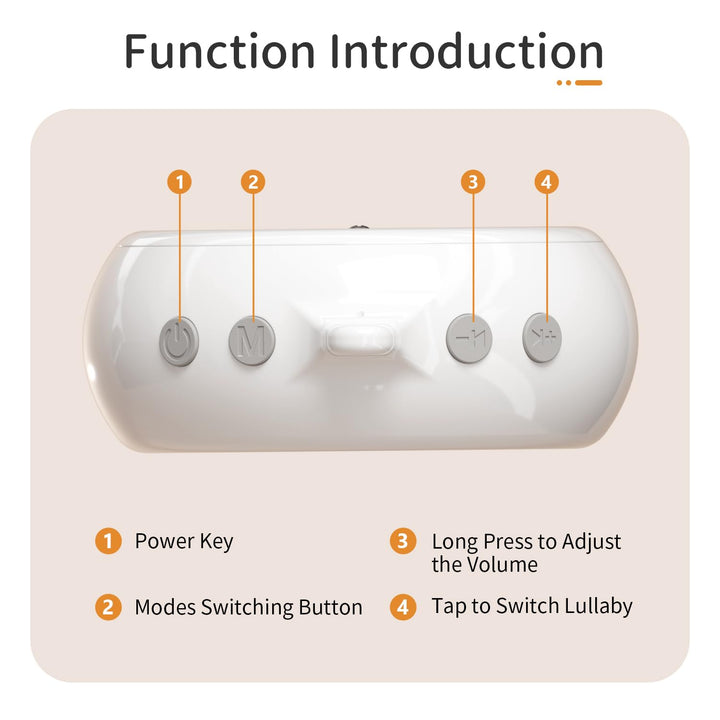 Function Introduction

1

2

3

4

M

1 Power Key

2 Modes Switching Button

3 Long Press to Adjust the Volume

4 Tap to Switch Lullaby