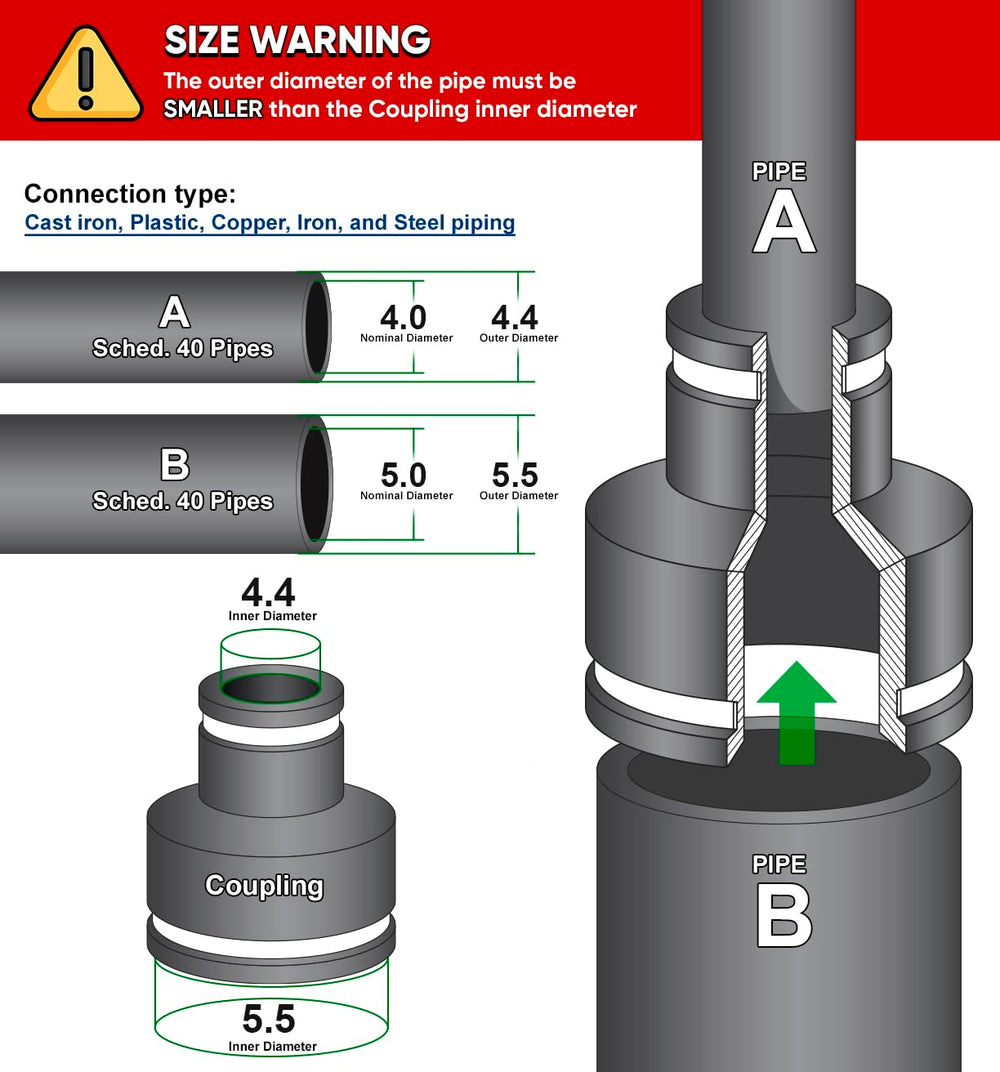 SIZE WARNING
The outer diameter of the pipe must be SMALLER than the Coupling inner diameter

Connection type:
Cast iron, Plastic, Copper, Iron, and Steel piping

A
Sched. 40 Pipes
4.0
Nominal Diameter
4.4
Outer Diameter

B
Sched. 40 Pipes
5.0
Nominal Diameter
5.5
Outer Diameter

4.4
Inner Diameter

Coupling

5.5
Inner Diameter

PIPE
A

PIPE
B