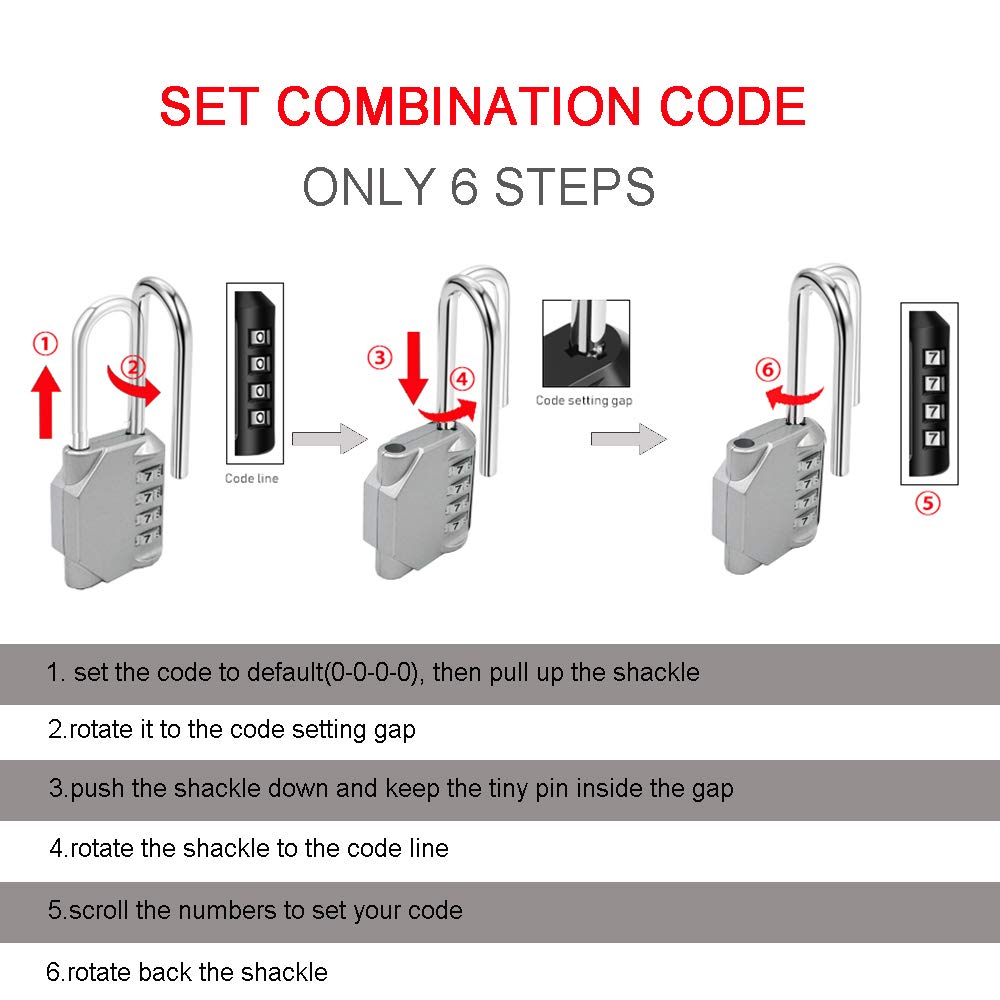 SET COMBINATION CODE

ONLY 6 STEPS

①

②

0
0
0
0

Code line

③

④

Code setting gap

⑥

7
7
7
7

⑤

1. set the code to default(0-0-0-0), then pull up the shackle

2.rotate it to the code setting gap

3.push the shackle down and keep the tiny pin inside the gap

4.rotate the shackle to the code line

5.scroll the numbers to set your code

6.rotate back the shackle