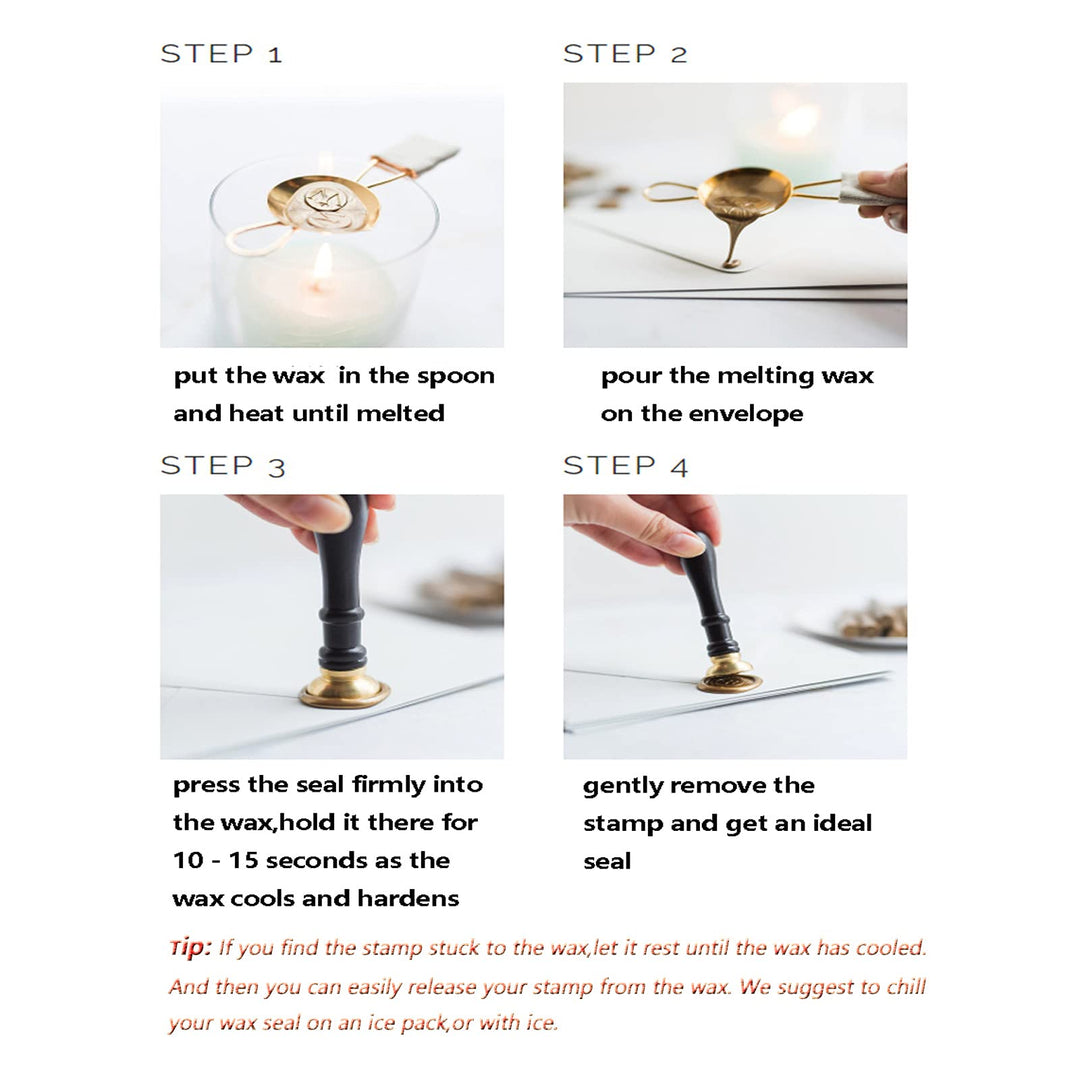 STEP 1

put the wax in the spoon and heat until melted

STEP 2

pour the melting wax on the envelope

STEP 3

press the seal firmly into the wax,hold it there for 10 - 15 seconds as the wax cools and hardens

STEP 4

gently remove the stamp and get an ideal seal

Tip: If you find the stamp stuck to the wax,let it rest until the wax has cooled. And then you can easily release your stamp from the wax. We suggest to chill your wax seal on an ice pack,or with ice.