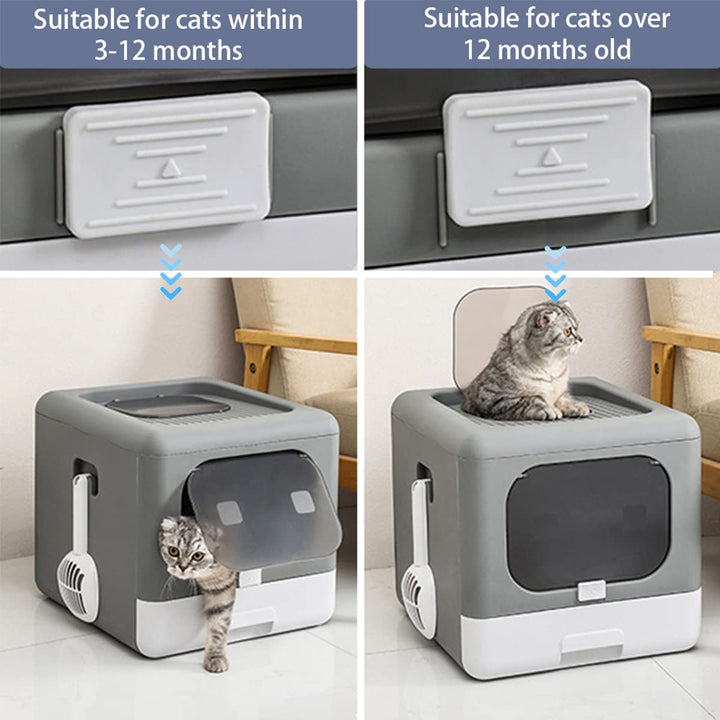 Suitable for cats within 3-12 months

Suitable for cats over 12 months old