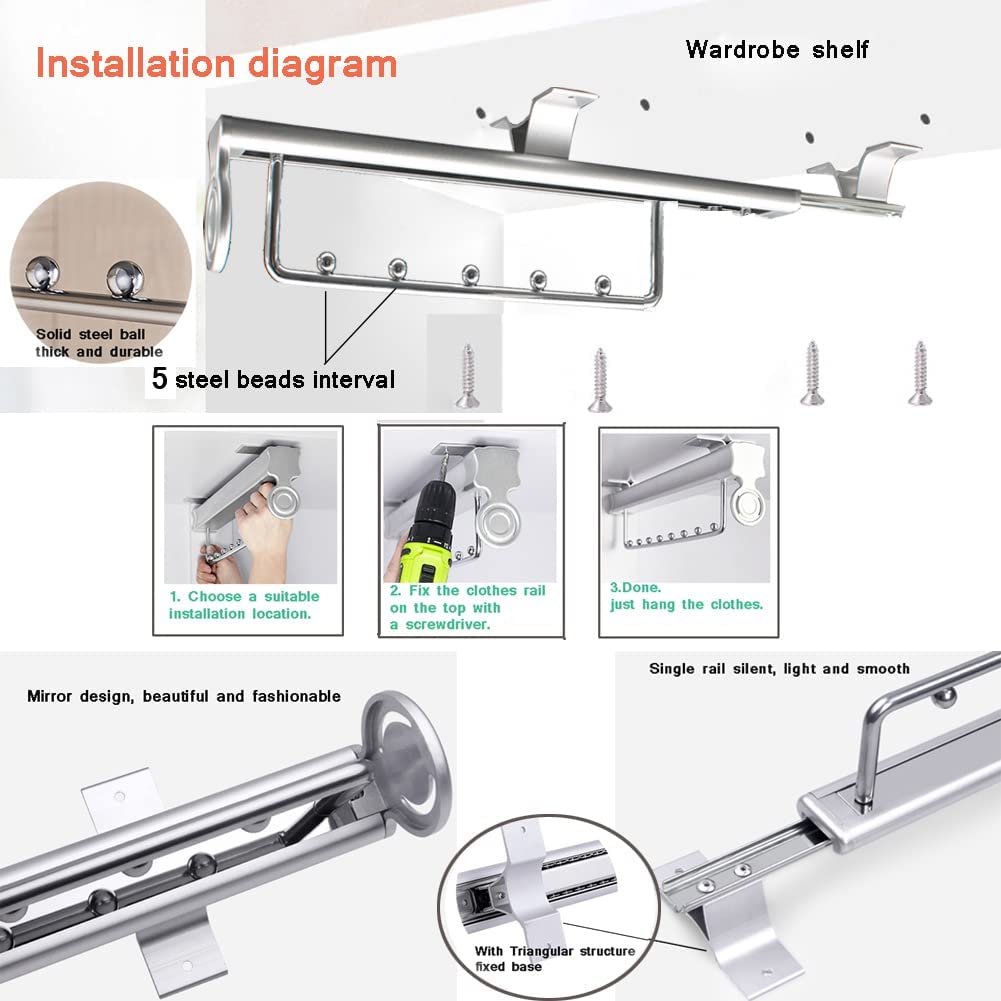 Installation diagram

Wardrobe shelf

Solid steel ball thick and durable

5 steel beads interval

1. Choose a suitable installation location.

2. Fix the clothes rail on the top with a screwdriver.

3.Done. just hang the clothes.

Mirror design, beautiful and fashionable

Single rail silent, light and smooth

With Triangular structure fixed base