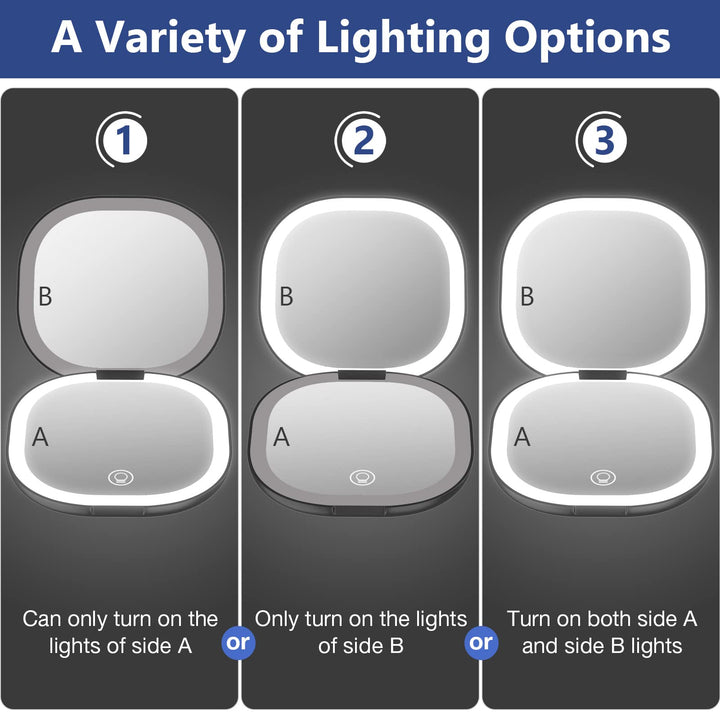 A Variety of Lighting Options

1

B

A

Can only turn on the lights of side A

or

2

B

A

Only turn on the lights of side B

or

3

B

A

Turn on both side A and side B lights