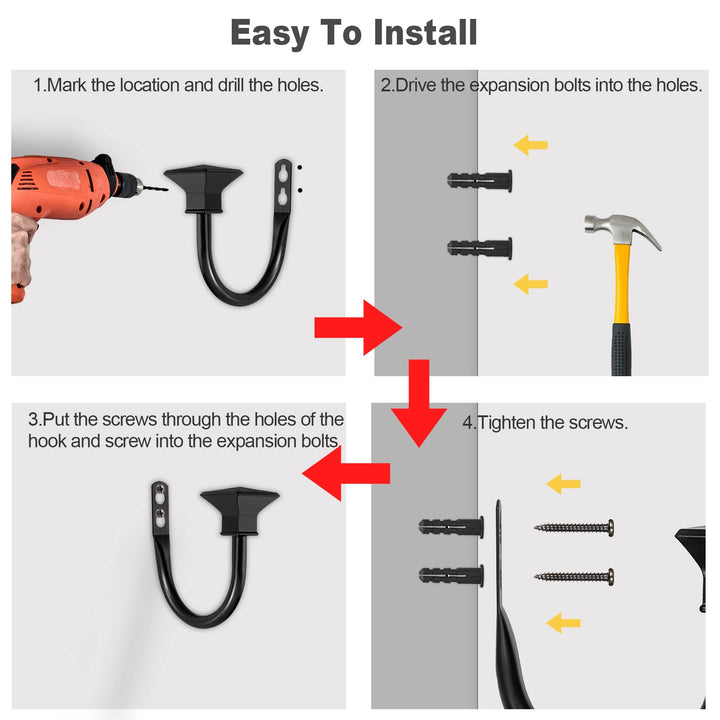 Easy To Install

1.Mark the location and drill the holes.

2.Drive the expansion bolts into the holes.

3.Put the screws through the holes of the hook and screw into the expansion bolts

4.Tighten the screws.