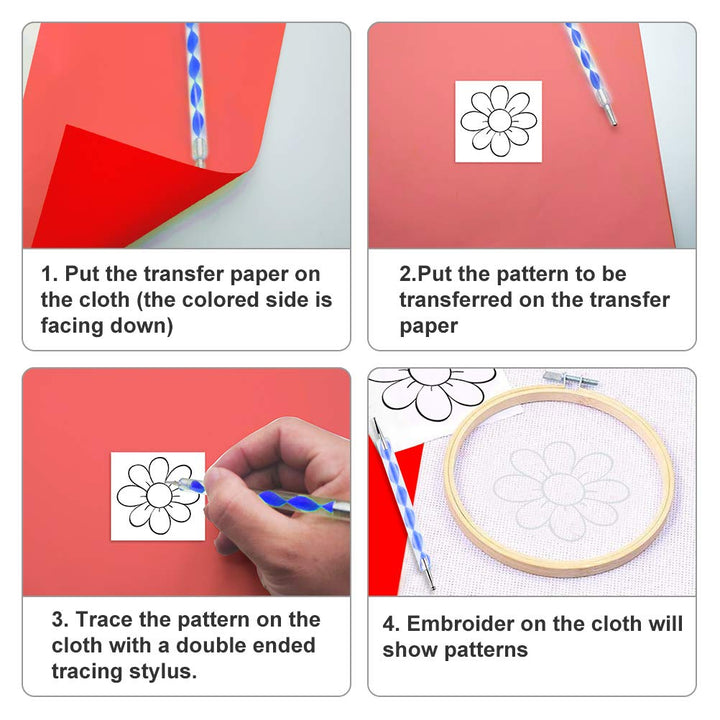 1. Put the transfer paper on the cloth (the colored side is facing down)

2.Put the pattern to be transferred on the transfer paper

3. Trace the pattern on the cloth with a double ended tracing stylus.

4. Embroider on the cloth will show patterns