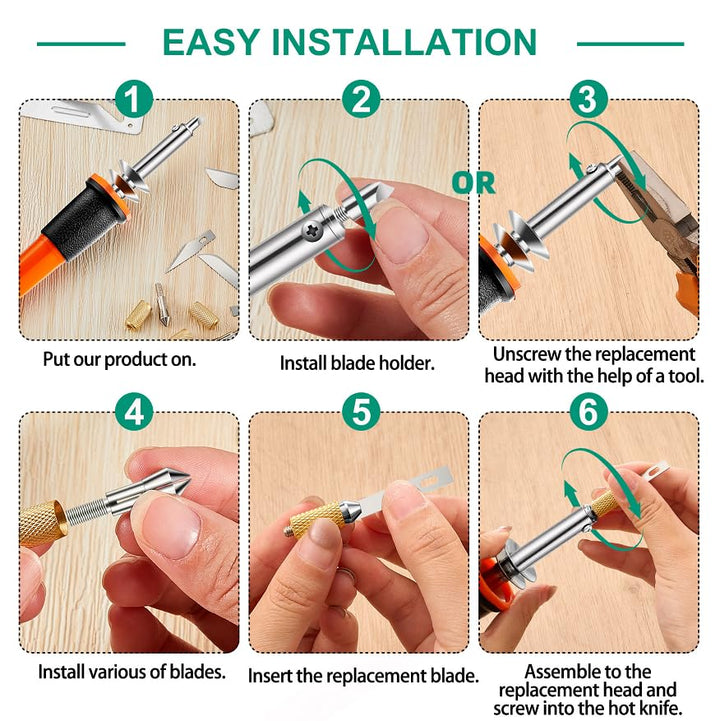 EASY INSTALLATION

1

Put our product on.

2

Install blade holder.

OR

3

Unscrew the replacement head with the help of a tool.

4

Install various of blades.

5

Insert the replacement blade.

6

Assemble to the replacement head and screw into the hot knife.